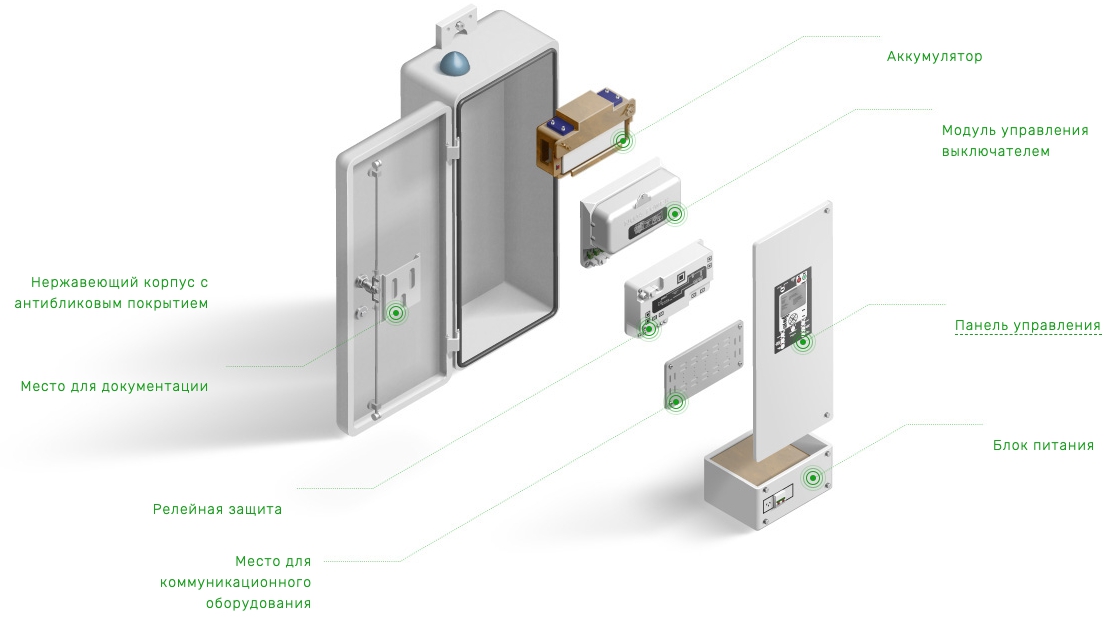 Аккумулятор

Модуль управления выключателем

Нержавеющий корпус с антибликовым покрытием

Панель управления

Место для документации

Блок питания

Релейная защита

Место для коммуникационного оборудования